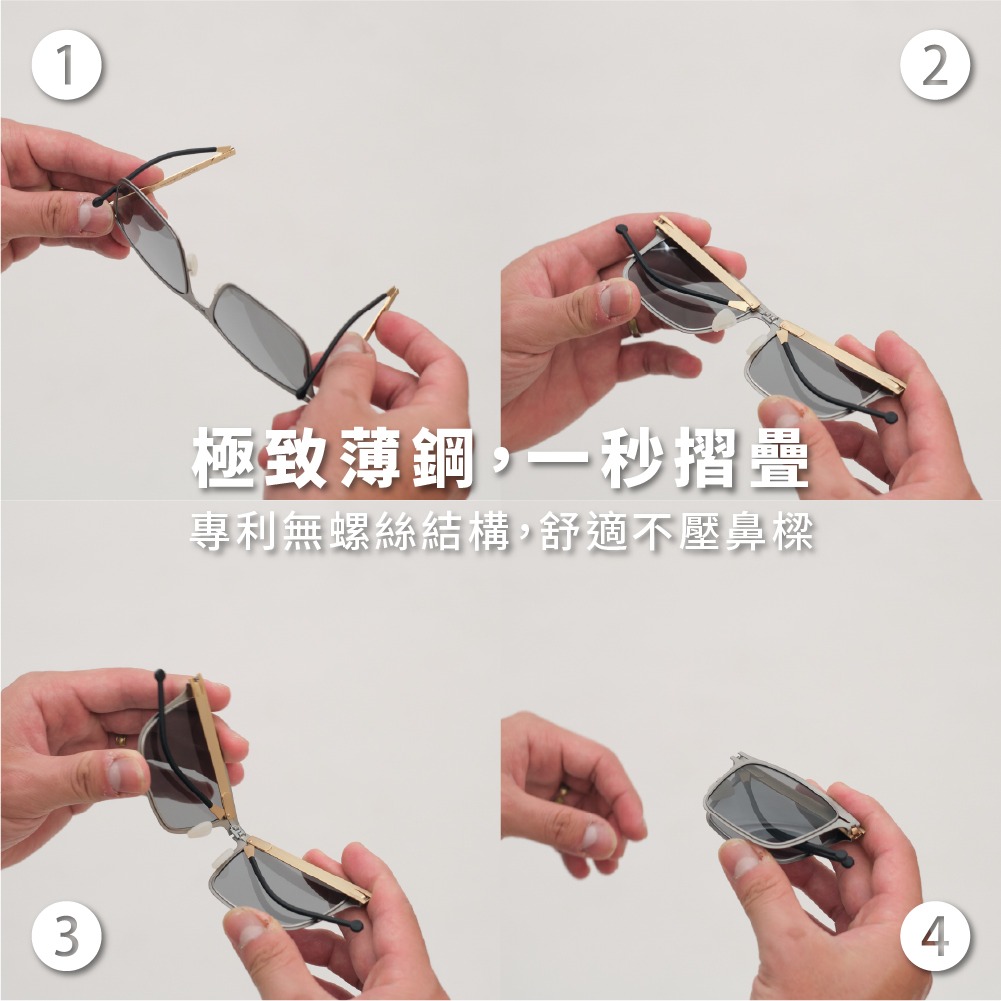 1

2

極致薄鋼,一秒摺疊

專利無螺絲結構,舒適不壓鼻樑

3

4